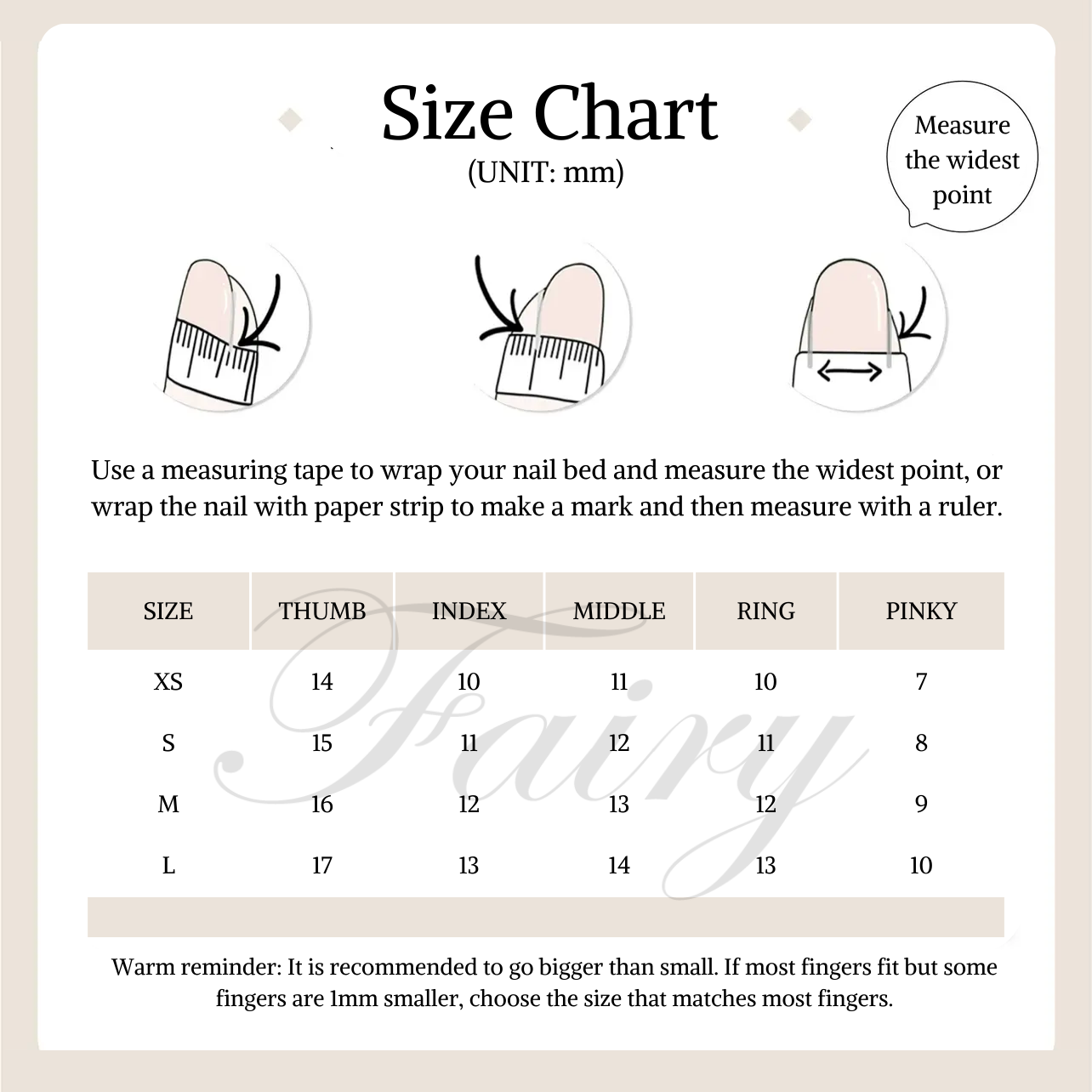 Size Chart
(UNIT: mm)

Measure the widest point

Use a measuring tape to wrap your nail bed and measure the widest point, or wrap the nail with paper strip to make a mark and then measure with a ruler.

| SIZE | THUMB | INDEX | MIDDLE | RING | PINKY |
|---|---|---|---|---|---|
| XS | 14 | 10 | 11 | 10 | 7 |
| S | 15 | 11 | 12 | 11 | 8 |
| M | 16 | 12 | 13 | 12 | 9 |
| L | 17 | 13 | 14 | 13 | 10 |

Fairy

Warm reminder: It is recommended to go bigger than small. If most fingers fit but some fingers are 1mm smaller, choose the size that matches most fingers.